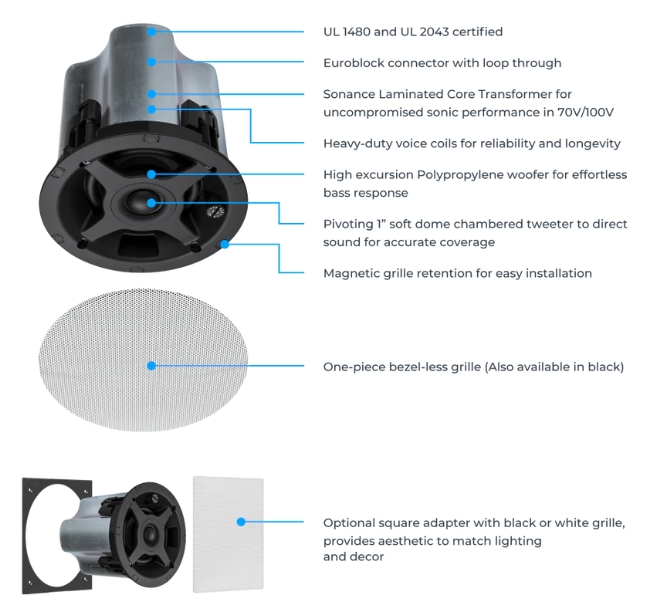 UL 1480 and UL 2043 certified

Euroblock connector with loop through

Sonance Laminated Core Transformer for uncompromised sonic performance in 70V/100V

Heavy-duty voice coils for reliability and longevity

High excursion Polypropylene woofer for effortless bass response

Pivoting 1" soft dome chambered tweeter to direct sound for accurate coverage

Magnetic grille retention for easy installation

One-piece bezel-less grille (Also available in black)

Optional square adapter with black or white grille, provides aesthetic to match lighting and decor